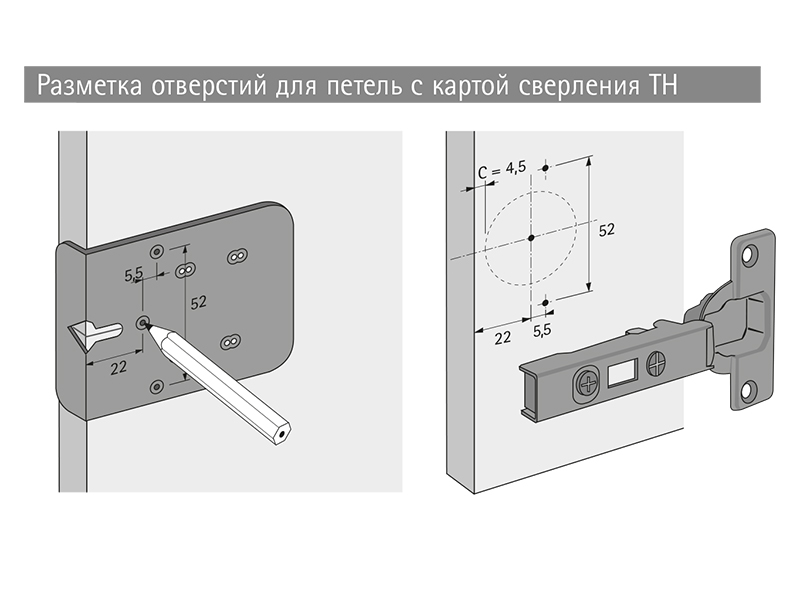 Разметка отверстий для петель с картой сверления TH

5,5
52
22

C = 4,5
52
22
5,5